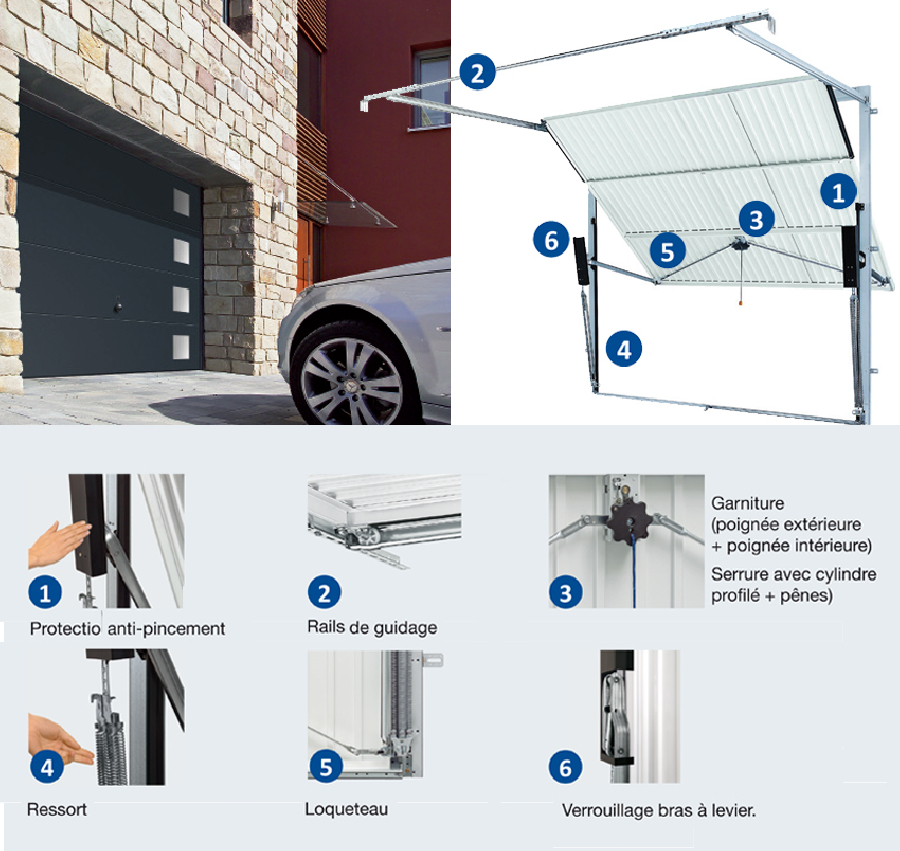 2

1

3

6

5

4

1

Protectio anti-pincement

2

Rails de guidage

3

Garniture (poignée extérieure + poignée intérieure)

Serrure avec cylindre profilé + pênes)

4

Ressort

5

Loqueteau

6

Verrouillage bras à levier.